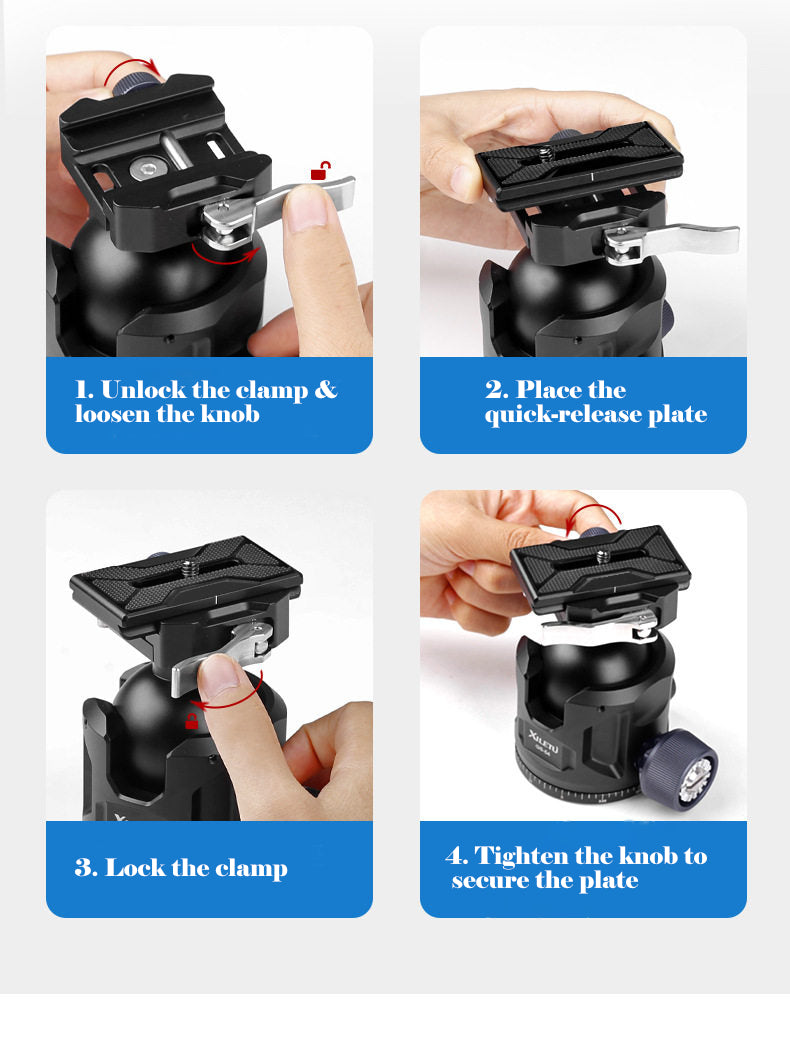 1. Unlock the clamp & loosen the knob

2. Place the quick-release plate

3. Lock the clamp

4. Tighten the knob to secure the plate